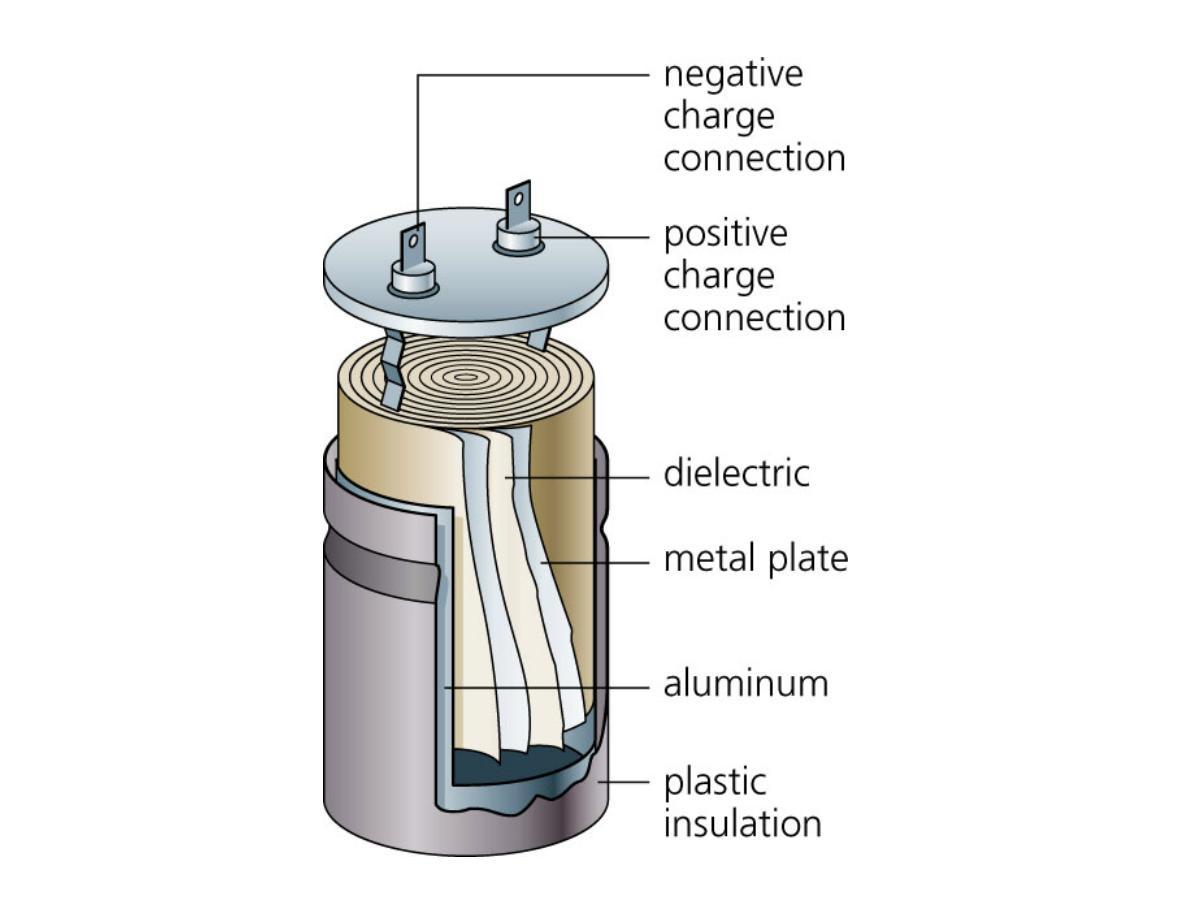 negative charge connection

positive charge connection

dielectric

metal plate

aluminum

plastic insulation